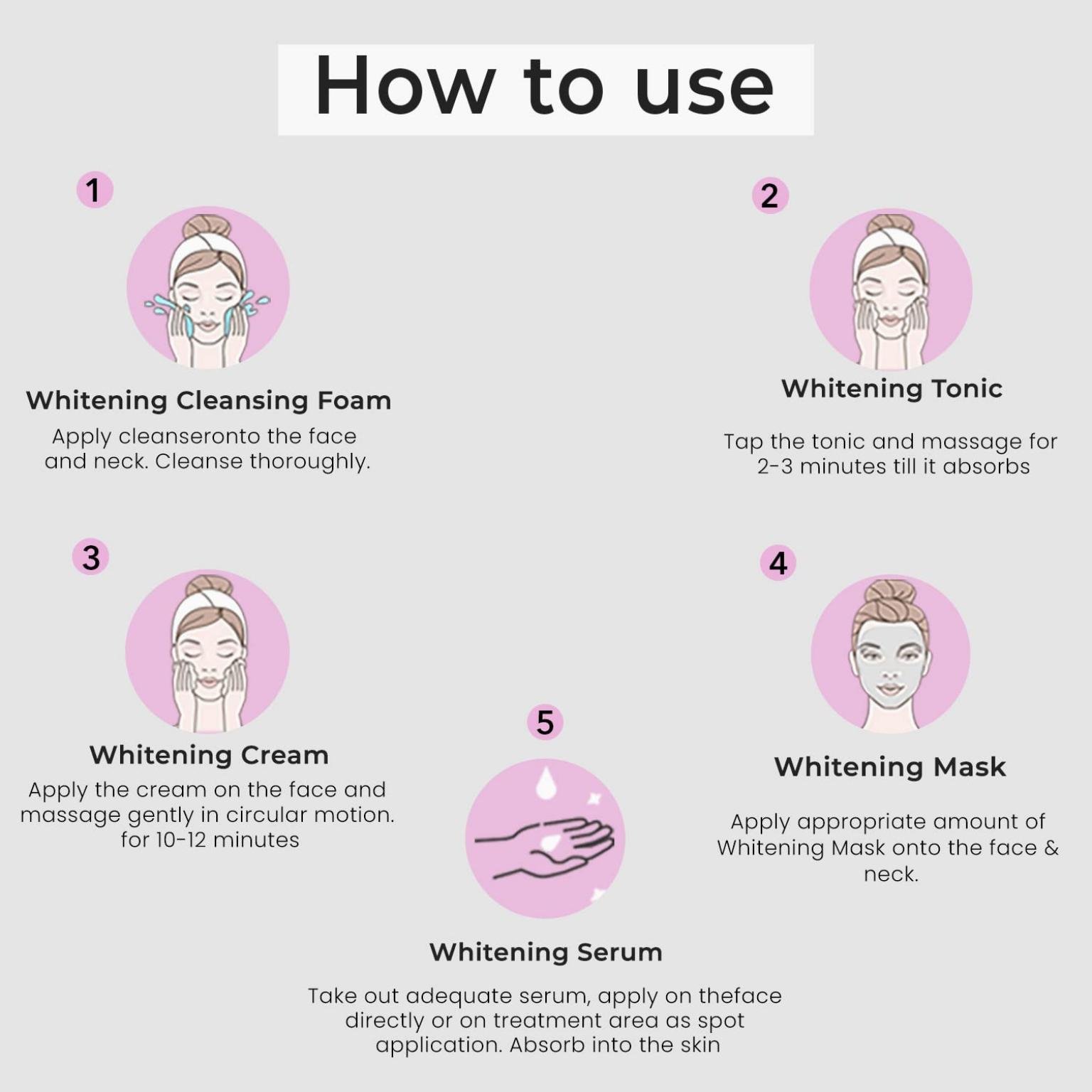 How to use

1

Whitening Cleansing Foam

Apply cleanseronto the face and neck. Cleanse thoroughly.

2

Whitening Tonic

Tap the tonic and massage for 2-3 minutes till it absorbs

3

Whitening Cream

Apply the cream on the face and massage gently in circular motion. for 10-12 minutes

4

Whitening Mask

Apply appropriate amount of Whitening Mask onto the face & neck.

5

Whitening Serum

Take out adequate serum, apply on theface directly or on treatment area as spot application. Absorb into the skin